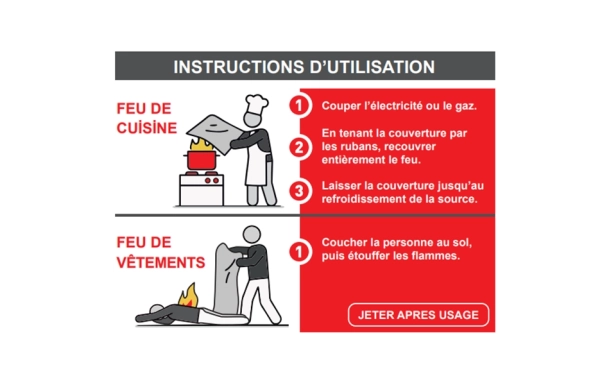 INSTRUCTIONS D'UTILISATION

FEU DE CUISINE

1 Couper l'électricité ou le gaz.

2 En tenant la couverture par les rubans, recouvrer entièrement le feu.

3 Laisser la couverture jusqu'au refroidissement de la source.

FEU DE VÊTEMENTS

1 Coucher la personne au sol, puis étouffer les flammes.

JETER APRES USAGE